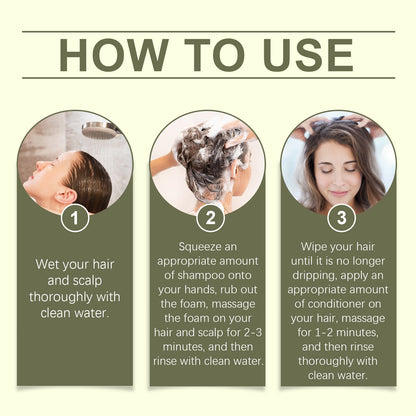 HOW TO USE

1

Wet your hair and scalp thoroughly with clean water.

2

Squeeze an appropriate amount of shampoo onto your hands, rub out the foam, massage the foam on your hair and scalp for 2-3 minutes, and then rinse with clean water.

3

Wipe your hair until it is no longer dripping, apply an appropriate amount of conditioner on your hair, massage for 1-2 minutes, and then rinse thoroughly with clean water.