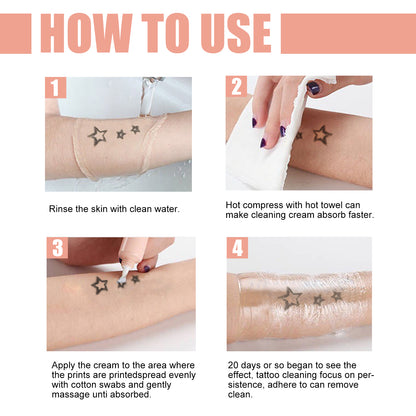 HOW TO USE

1

Rinse the skin with clean water.

2

Hot compress with hot towel can make cleaning cream absorb faster.

3

Apply the cream to the area where the prints are printedspread evenly with cotton swabs and gently massage unti absorbed.

4

20 days or so began to see the effect, tattoo cleaning focus on persistence, adhere to can remove clean.