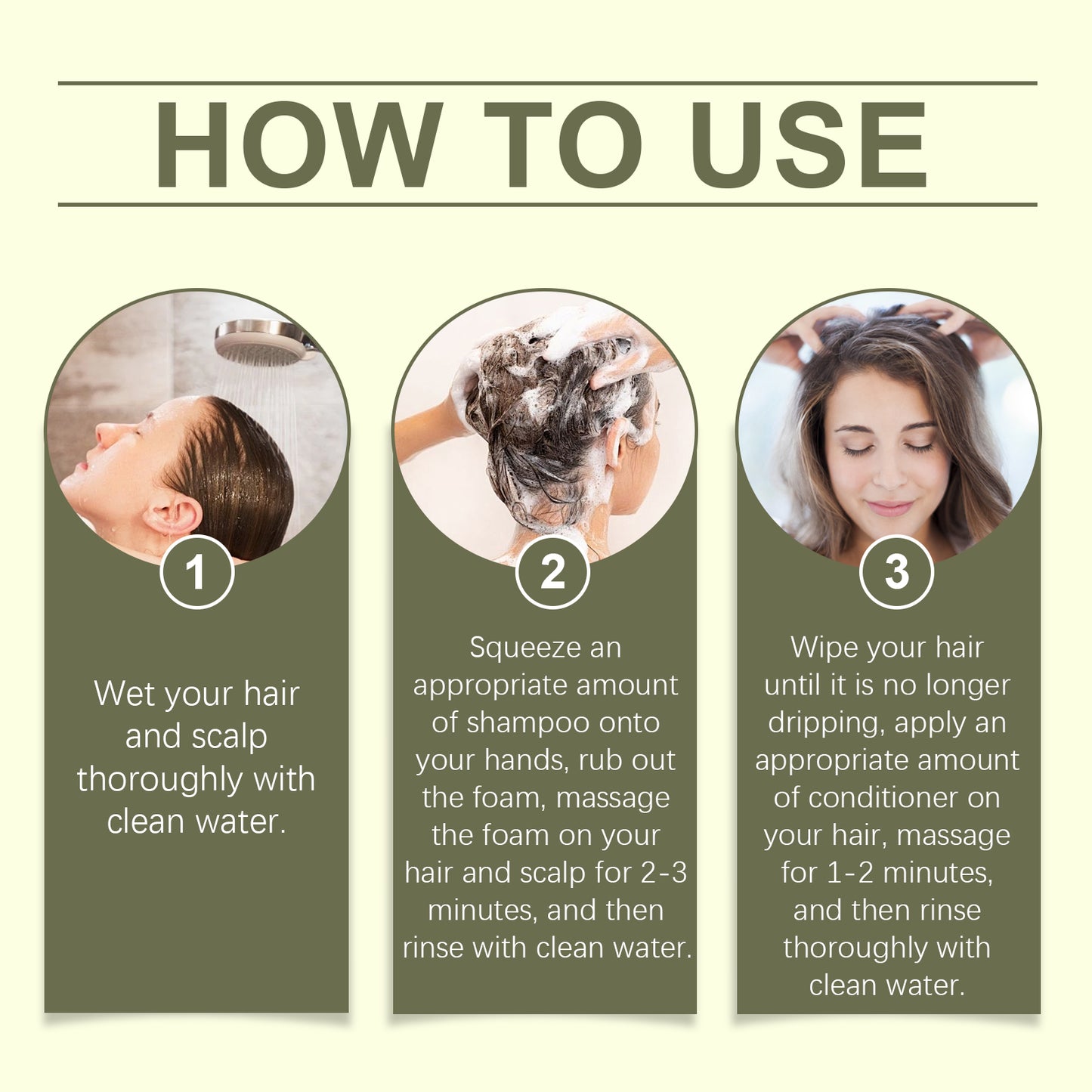 HOW TO USE

1

Wet your hair and scalp thoroughly with clean water.

2

Squeeze an appropriate amount of shampoo onto your hands, rub out the foam, massage the foam on your hair and scalp for 2-3 minutes, and then rinse with clean water.

3

Wipe your hair until it is no longer dripping, apply an appropriate amount of conditioner on your hair, massage for 1-2 minutes, and then rinse thoroughly with clean water.